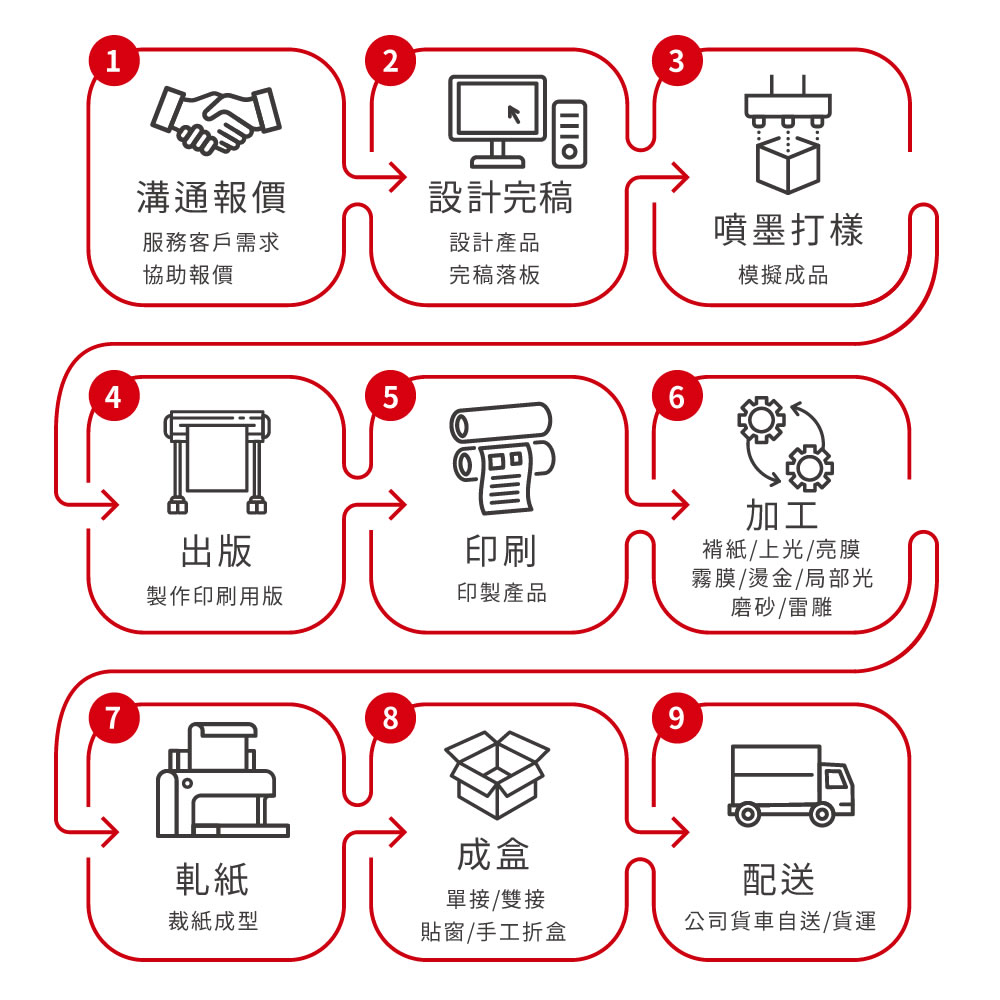 1
溝通報價
服務客戶需求
協助報價

2
設計完稿
設計產品
完稿落板

3
噴墨打樣
模擬成品

4
出版
製作印刷用版

5
印刷
印製產品

6
加工
褙紙/上光/亮膜
霧膜/燙金/局部光
磨砂/雷雕

7
軋紙
裁紙成型

8
成盒
單接/雙接
貼窗/手工折盒

9
配送
公司貨車自送/貨運